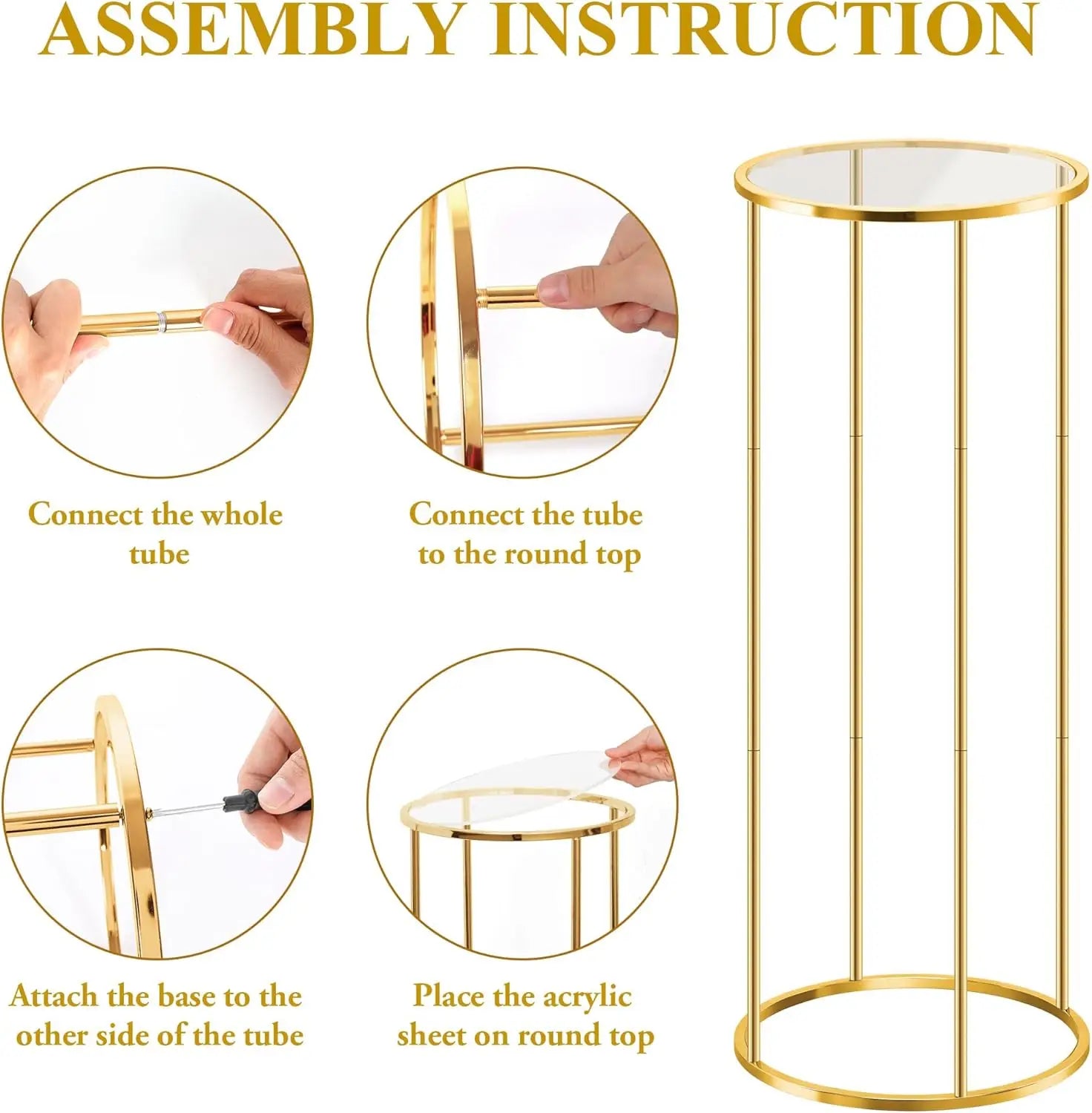 ASSEMBLY INSTRUCTION

Connect the whole tube

Connect the tube to the round top

Attach the base to the other side of the tube

Place the acrylic sheet on round top