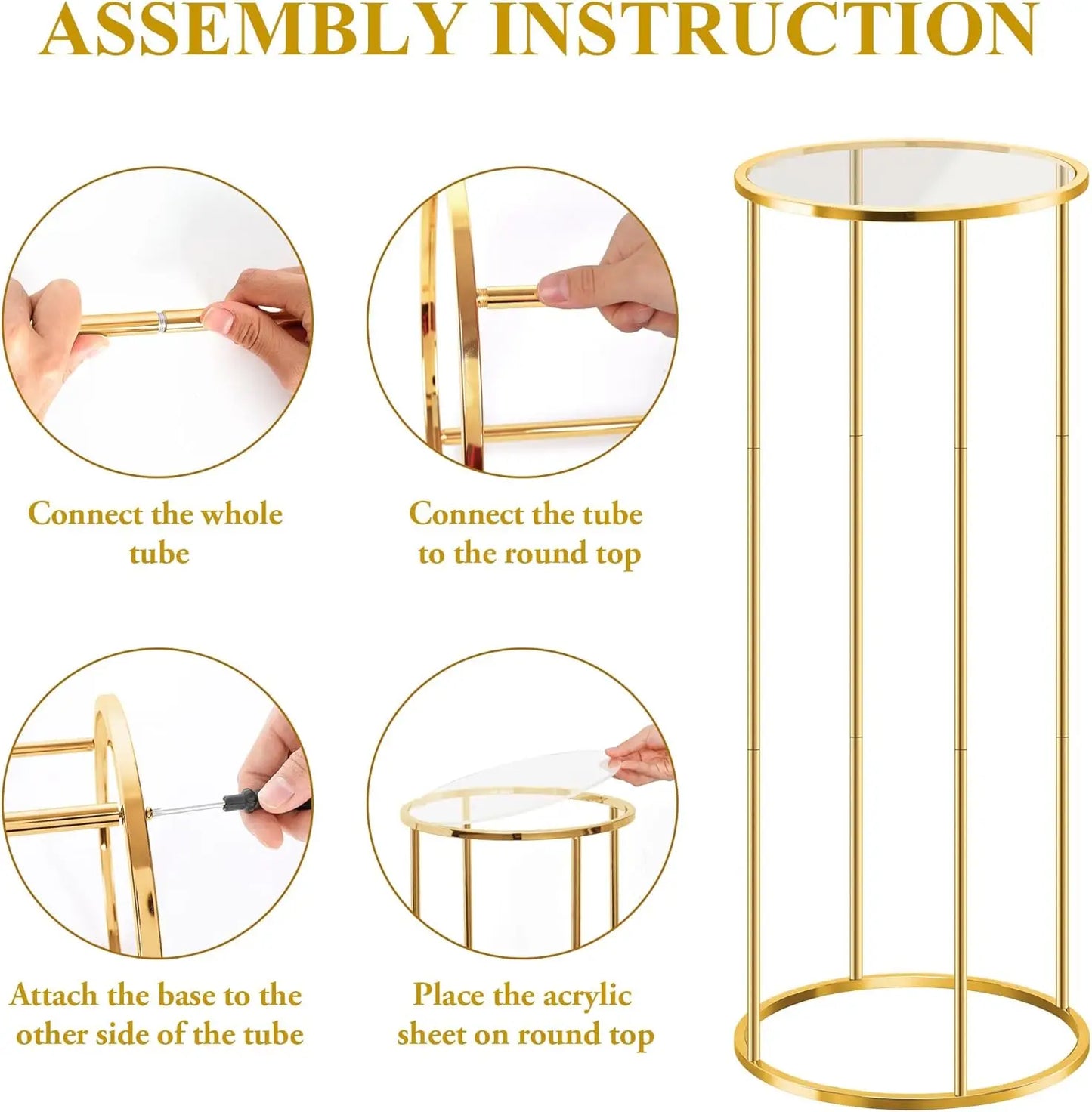 ASSEMBLY INSTRUCTION

Connect the whole tube

Connect the tube to the round top

Attach the base to the other side of the tube

Place the acrylic sheet on round top